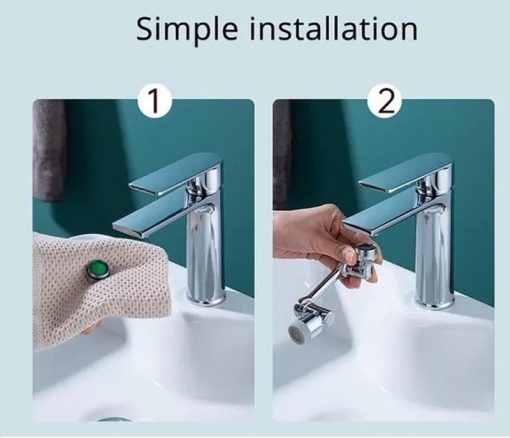 Simple installation

1

2